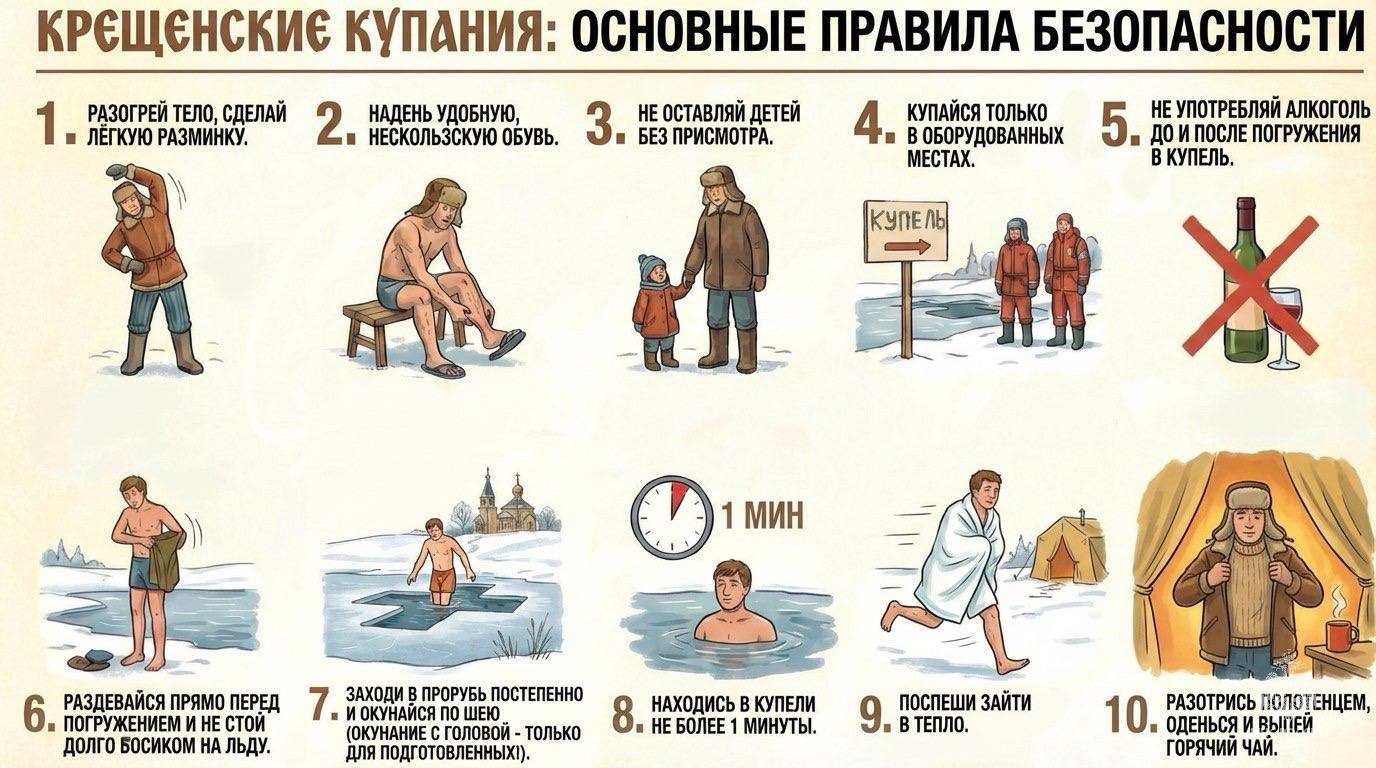 КРЕЩЕНСКИЕ КУПАНИЯ: ОСНОВНЫЕ ПРАВИЛА БЕЗОПАСНОСТИ

1. РАЗОГРЕЙ ТЕЛО, СДЕЛАЙ ЛЁГКУЮ РАЗМИНКУ.

2. НАДЕНЬ УДОБНУЮ, НЕСКОЛЬЗСКУЮ ОБУВЬ.

3. НЕ ОСТАВЛЯЙ ДЕТЕЙ БЕЗ ПРИСМОТРА.

4. КУПАЙСЯ ТОЛЬКО В ОБОРУДОВАННЫХ МЕСТАХ.

КУПЕЛЬ

5. НЕ УПОТРЕБЛЯЙ АЛКОГОЛЬ ДО И ПОСЛЕ ПОГРУЖЕНИЯ В КУПЕЛЬ.

1 МИН

6. РАЗДЕВАЙСЯ ПРЯМО ПЕРЕД ПОГРУЖЕНИЕМ И НЕ СТОЙ ДОЛГО БОСИКОМ НА ЛЬДУ.

7. ЗАХОДИ В ПРОРУБЬ ПОСТЕПЕННО И ОКУНАЙСЯ ПО ШЕЮ (ОКУНАНИЕ С ГОЛОВОЙ - ТОЛЬКО ДЛЯ ПОДГОТОВЛЕННЫХ!).

8. НАХОДИСЬ В КУПЕЛИ НЕ БОЛЕЕ 1 МИНУТЫ.

9. ПОСПЕШИ ЗАЙТИ В ТЕПЛО.

10. РАЗОТРИСЬ ПОЛОТЕНЦЕМ, ОДЕНЬСЯ И ВЫПЕЙ ГОРЯЧИЙ ЧАЙ.